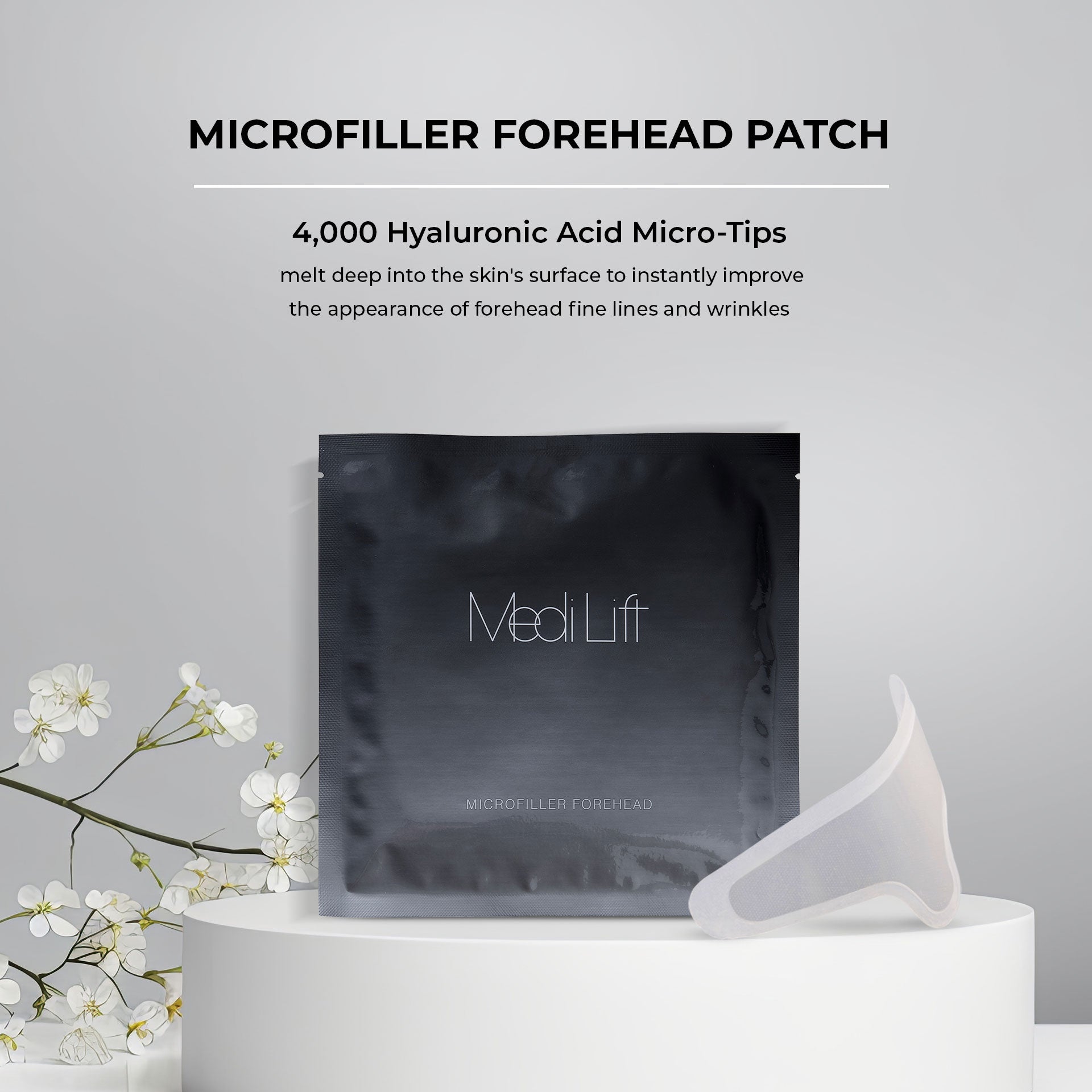 MICROFILLER FOREHEAD PATCH

4,000 Hyaluronic Acid Micro-Tips

melt deep into the skin's surface to instantly improve the appearance of forehead fine lines and wrinkles

Medi Lift

MICROFILLER FOREHEAD